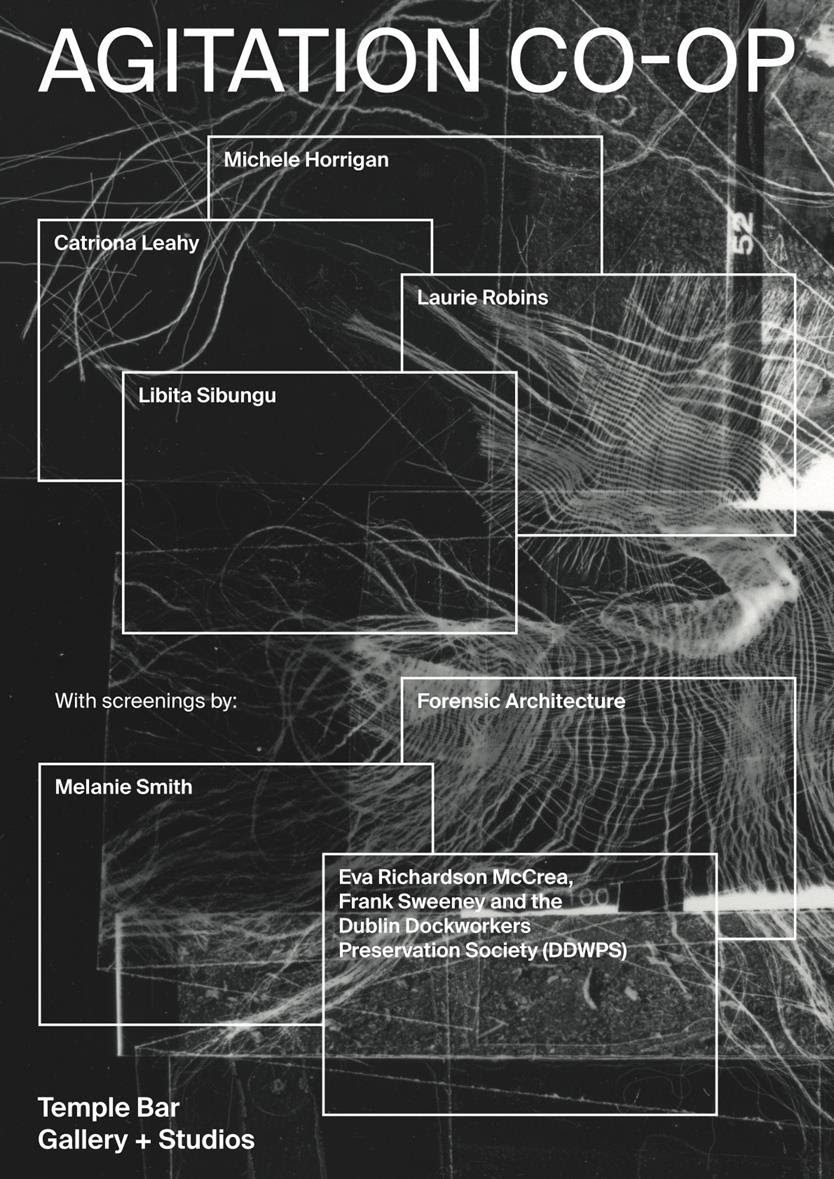 AGITATION CO-OP

Michele Horrigan

Catriona Leahy

Laurie Robins

Libita Sibungu

With screenings by:

Forensic Architecture

Melanie Smith

Eva Richardson McCrea, Frank Sweeney and the Dublin Dockworkers Preservation Society (DDWPS)

Temple Bar Gallery + Studios